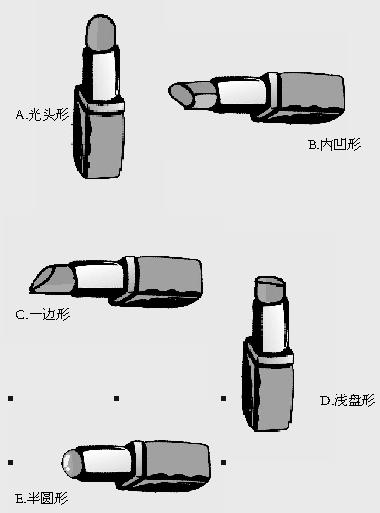 A.光头形

B.内凹形

C.一边形

D.浅盘形

E.半圆形