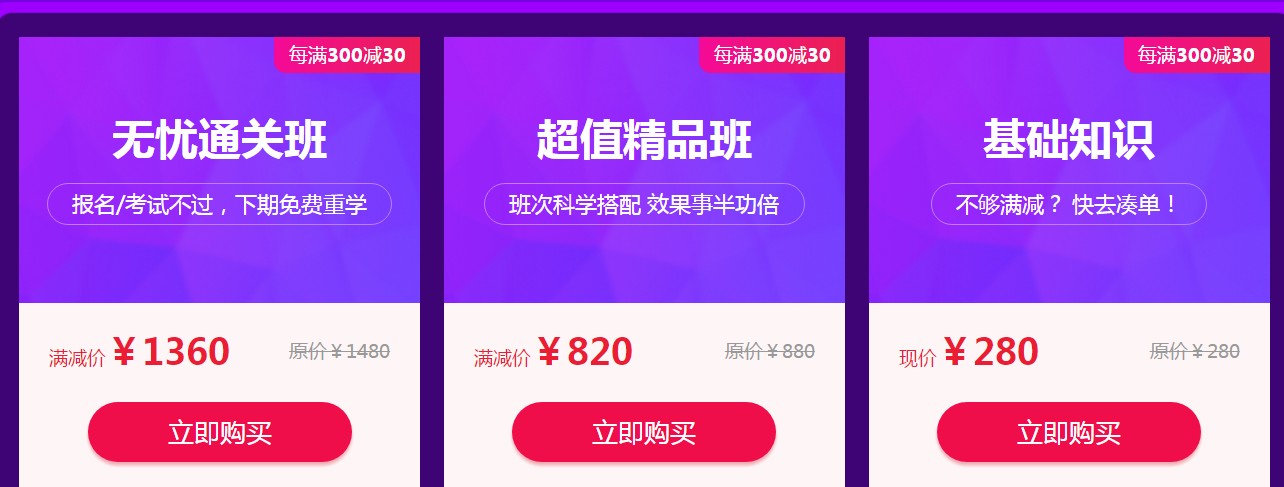 每满300减30

无忧通关班

报名/考试不过，下期免费重学

满减价 ￥1360 原价￥1480

立即购买

每满300减30

超值精品班

班次科学搭配 效果事半功倍

满减价 ￥820 原价￥880

立即购买

每满300减30

基础知识

不够满减？ 快去凑单！

现价 ￥280 原价￥280

立即购买