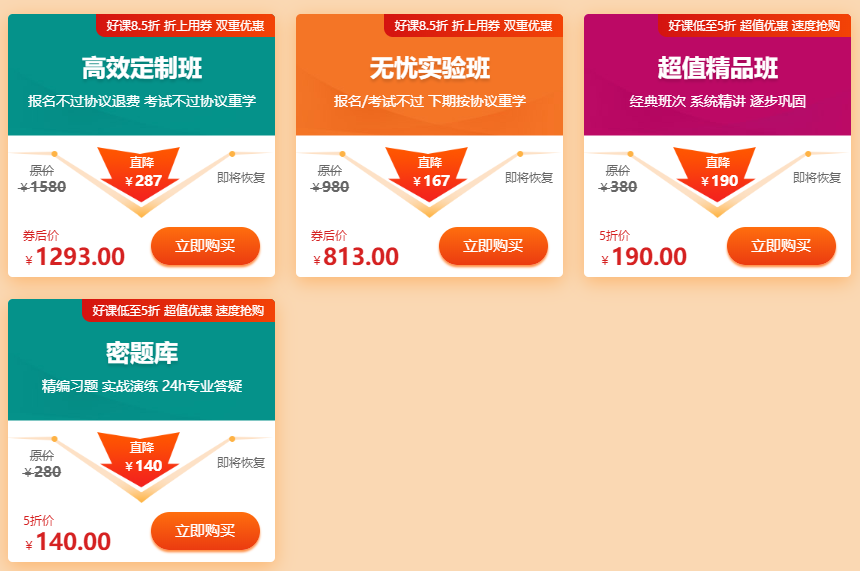 好课8.5折 折上用券 双重优惠

高效定制班

报名不过协议退费 考试不过协议重学

原价
¥1580

直降
¥287

即将恢复

券后价
¥1293.00

立即购买

好课8.5折 折上用券 双重优惠

无忧实验班

报名/考试不过 下期按协议重学

原价
¥980

直降
¥167

即将恢复

券后价
¥813.00

立即购买

好课低至5折 超值优惠 速度抢购

超值精品班

经典班次 系统精讲 逐步巩固

原价
¥380

直降
¥190

即将恢复

5折价
¥190.00

立即购买

好课低至5折 超值优惠 速度抢购

密题库

精编习题 实战演练 24h专业答疑

原价
¥280

直降
¥140

即将恢复

5折价
¥140.00

立即购买