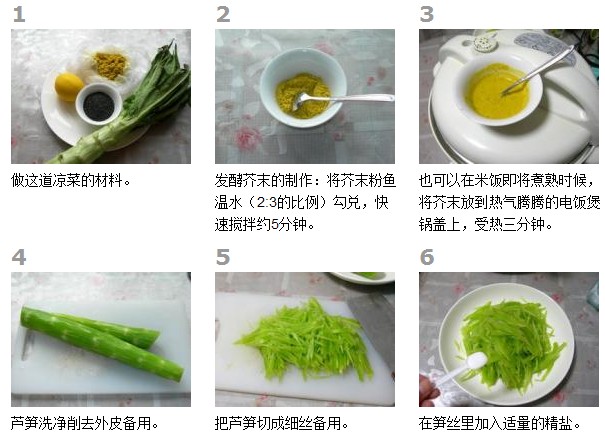 1

做这道凉菜的材料。

2

发酵芥末的制作：将芥末粉鱼温水（2:3的比例）勾兑，快速搅拌约5分钟。

3

也可以在米饭即将煮熟时候，将芥末放到热气腾腾的电饭煲锅盖上，受热三分钟。

4

芦笋洗净削去外皮备用。

5

把芦笋切成细丝备用。

6

在笋丝里加入适量的精盐。