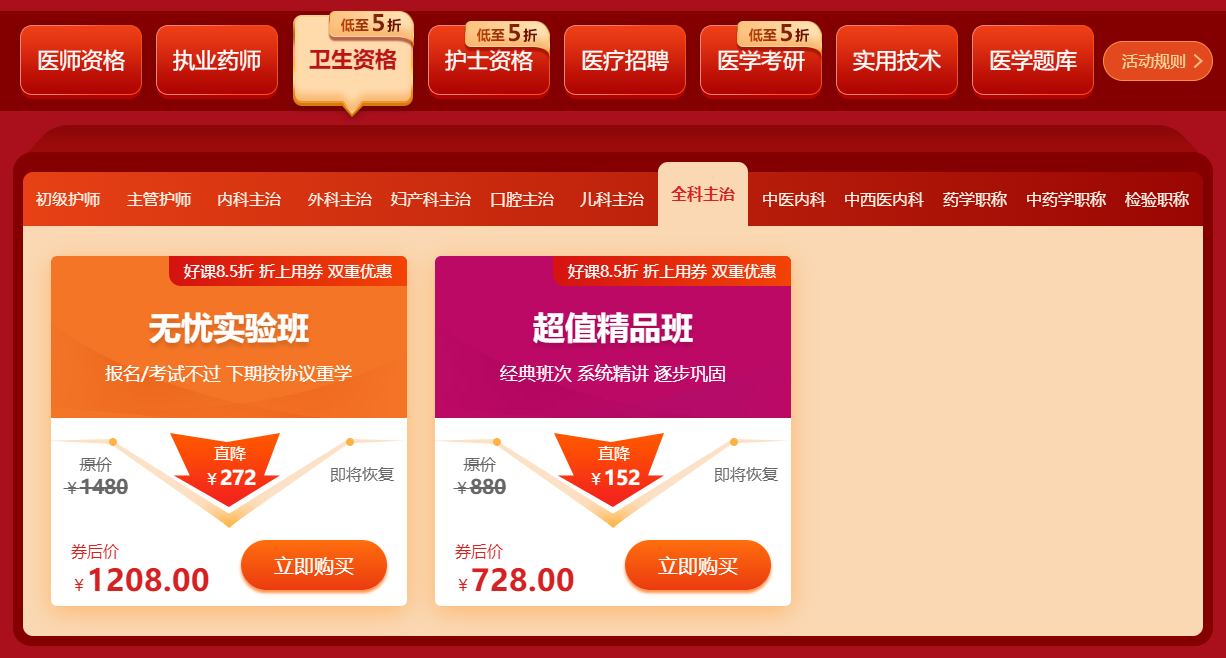 医师资格 执业药师 低至5折 卫生资格 低至5折 护士资格 医疗招聘 低至5折 医学考研 实用技术 医学题库 活动规则 >

初级护师 主管护师 内科主治 外科主治 妇产科主治 口腔主治 儿科主治 全科主治 中医内科 中西医内科 药学职称 中药学职称 检验职称

好课8.5折 折上用券 双重优惠

无忧实验班

报名/考试不过 下期按协议重学

原价
¥1480

直降
¥272

即将恢复

券后价
¥1208.00

立即购买

好课8.5折 折上用券 双重优惠

超值精品班

经典班次 系统精讲 逐步巩固

原价
¥880

直降
¥152

即将恢复

券后价
¥728.00

立即购买