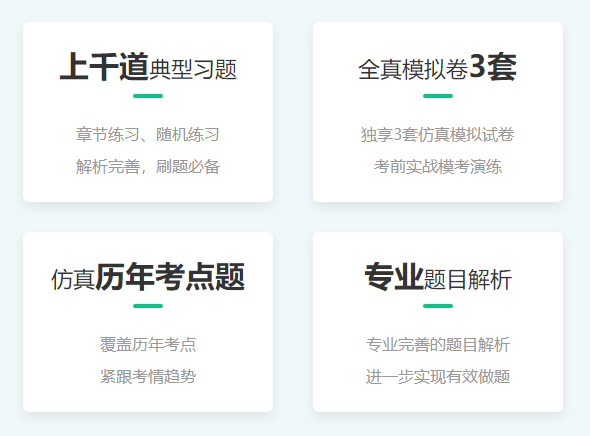 上千道典型习题

章节练习、随机练习
解析完善，刷题必备

全真模拟卷3套

独享3套仿真模拟试卷
考前实战模考演练

仿真历年考点题

覆盖历年考点
紧跟考情趋势

专业题目解析

专业完善的题目解析
进一步实现有效做题