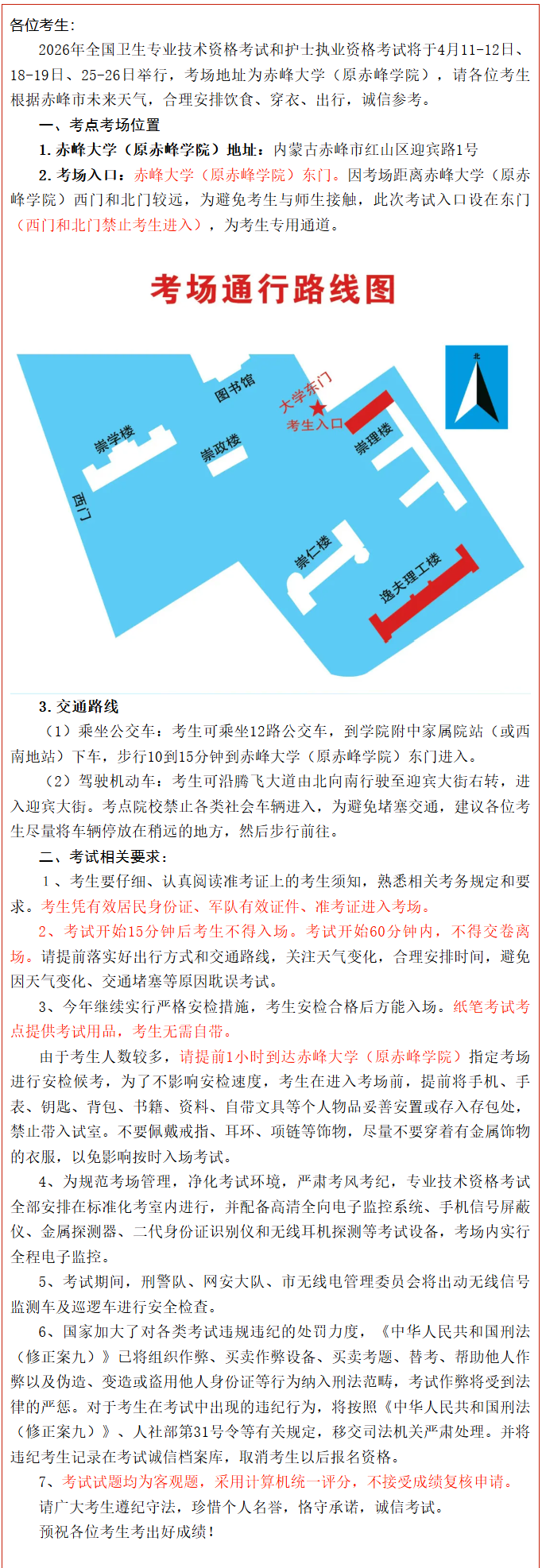 各位考生：

2026年全国卫生专业技术资格考试和护士执业资格考试将于4月11-12日、18-19日、25-26日举行，考场地址为赤峰大学（原赤峰学院），请各位考生根据赤峰市未来天气，合理安排饮食、穿衣、出行，诚信参考。

一、考点考场位置

1. 赤峰大学（原赤峰学院）地址：内蒙古赤峰市红山区迎宾路1号

2. 考场入口：赤峰大学（原赤峰学院）东门。因考场距离赤峰大学（原赤峰学院）西门和北门较远，为避免考生与师生接触，此次考试入口设在东门（西门和北门禁止考生进入），为考生专用通道。

考场通行路线图

北

图书馆

大学东门

考生入口

崇学楼

崇政楼

崇理楼

西门

崇仁楼

逸夫理工楼

3. 交通路线

（1）乘坐公交车：考生可乘坐12路公交车，到学院附中家属院站（或西南地站）下车，步行10到15分钟到赤峰大学（原赤峰学院）东门进入。

（2）驾驶机动车：考生可沿腾飞大道由北向南行驶至迎宾大街右转，进入迎宾大街。考点院校禁止各类社会车辆进入，为避免堵塞交通，建议各位考生尽量将车辆停放在稍远的地方，然后步行前往。

二、考试相关要求：

1、考生要仔细、认真阅读准考证上的考生须知，熟悉相关考务规定和要求。考生凭有效居民身份证、军队有效证件、准考证进入考场。

2、考试开始15分钟后考生不得入场。考试开始60分钟内，不得交卷离场。请提前落实好出行方式和交通路线，关注天气变化，合理安排时间，避免因天气变化、交通堵塞等原因耽误考试。

3、今年继续实行严格安检措施，考生安检合格后方能入场。纸笔考试考点提供考试用品，考生无需自带。

由于考生人数较多，请提前1小时到达赤峰大学（原赤峰学院）指定考场进行安检候考，为了不影响安检速度，考生在进入考场前，提前将手机、手表、钥匙、背包、书籍、资料、自带文具等个人物品妥善安置或存入存包处，禁止带入试室。不要佩戴戒指、耳环、项链等饰物，尽量不要穿着有金属饰物的衣服，以免影响按时入场考试。

4、为规范考场管理，净化考试环境，严肃考风考纪，专业技术资格考试全部安排在标准化考室内进行，并配备高清全向电子监控系统、手机信号屏蔽仪、金属探测器、二代身份证识别仪和无线耳机探测等考试设备，考场内实行全程电子监控。

5、考试期间，刑警队、网安大队、市无线电管理委员会将出动无线信号监测车及巡逻车进行安全检查。

6、国家加大了对各类考试违规违纪的处罚力度，《中华人民共和国刑法（修正案九）》已将组织作弊、买卖作弊设备、买卖考题、替考、帮助他人作弊以及伪造、变造或盗用他人身份证等行为纳入刑法范畴，考试作弊将受到法律的严惩。对于考生在考试中出现的违纪行为，将按照《中华人民共和国刑法（修正案九）》、人社部第31号令等有关规定，移交司法机关严肃处理。并将违纪考生记录在考试诚信档案库，取消考生以后报名资格。

7、考试试题均为客观题，采用计算机统一评分，不接受成绩复核申请。

请广大考生遵纪守法，珍惜个人名誉，恪守承诺，诚信考试。

预祝各位考生考出好成绩！